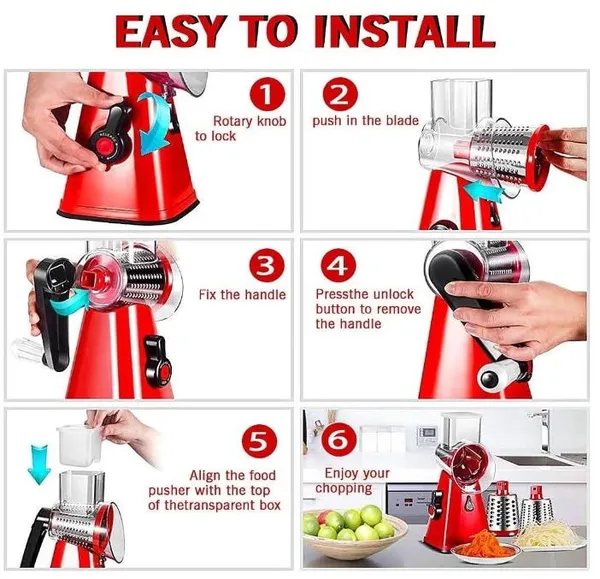 EASY TO INSTALL

1
Rotary knob to lock

2
push in the blade

3
Fix the handle

4
Pressthe unlock button to remove the handle

5
Align the food pusher with the top of thetransparent box

6
Enjoy your chopping